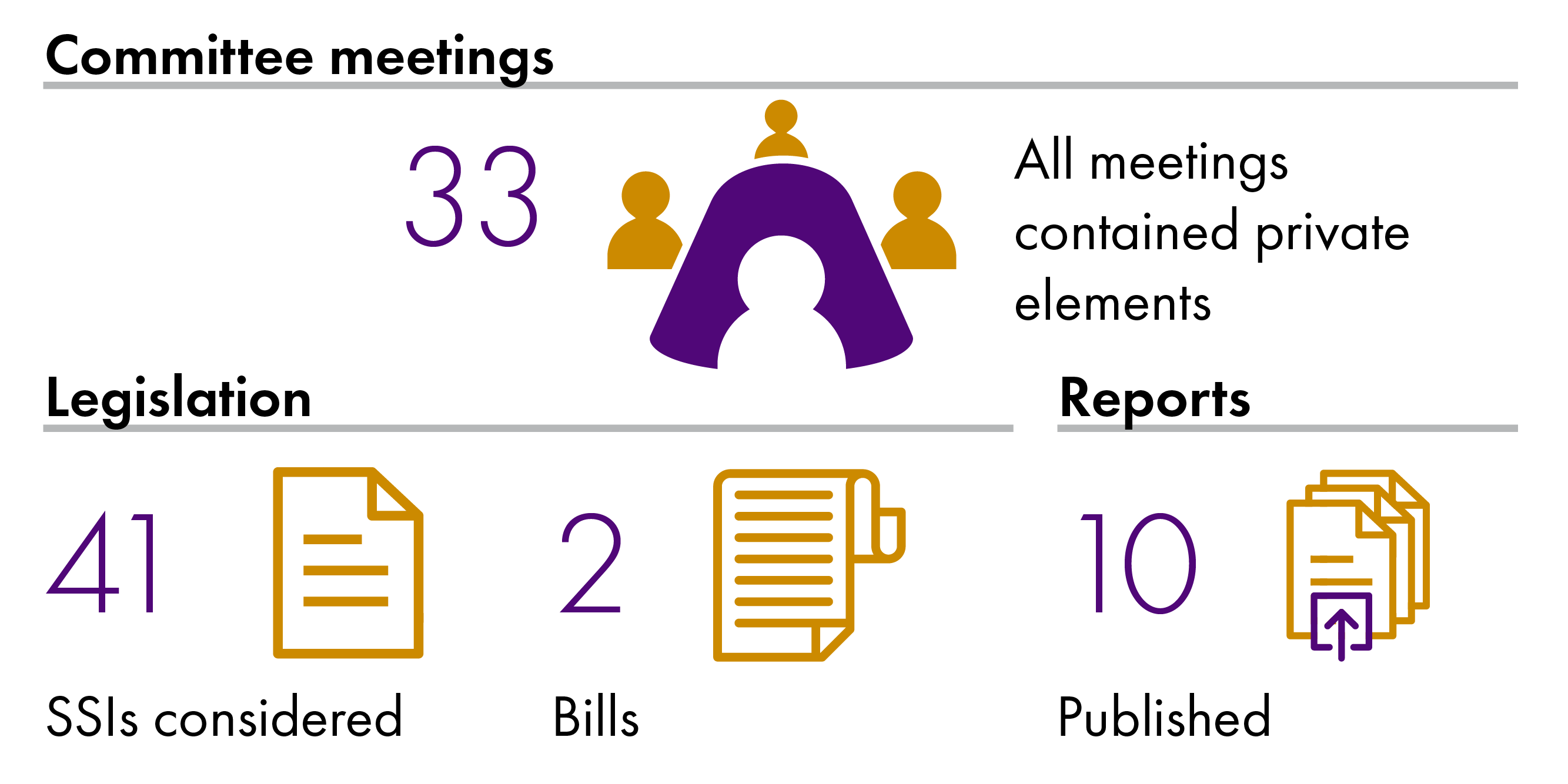 Committee meetings

33

All meetings contained private elements

Legislation

41

SSIs considered

2

Bills

Reports

10

Published